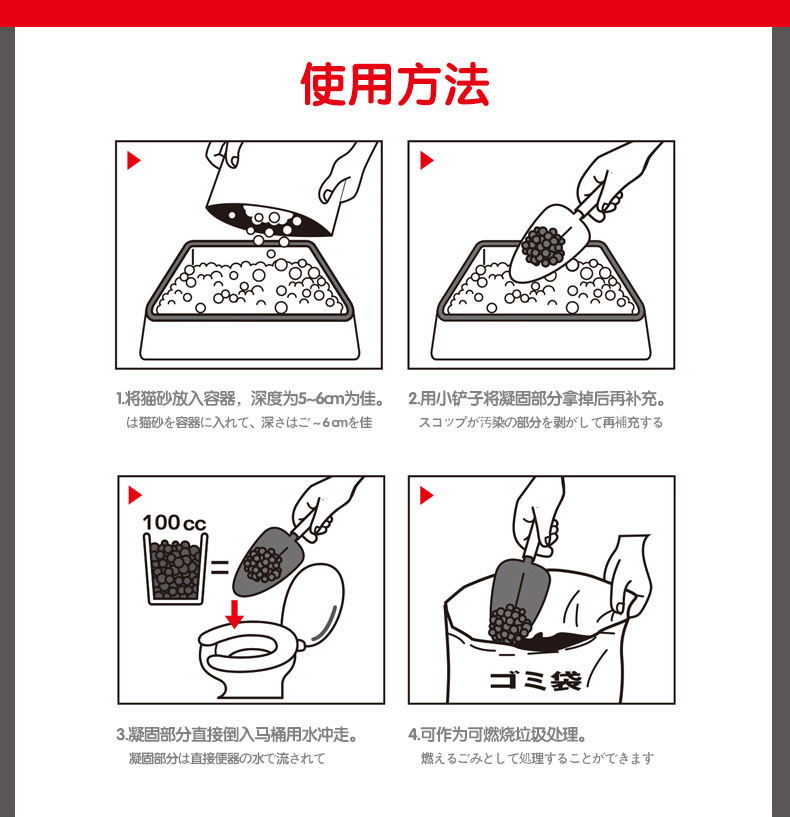 使用方法

1.将猫砂放入容器，深度为5~6cm为佳。
は猫砂を容器に入れて、深さはご~6cmを佳

2.用小铲子将凝固部分拿掉后再补充。
スコップが汚染の部分を剥がして再補充する

100cc

3.凝固部分直接倒入马桶用水冲走。
凝固部分は直接便器の水で流されて

ゴミ袋

4.可作为可燃烧垃圾处理。
燃えるごみとして処理することができます